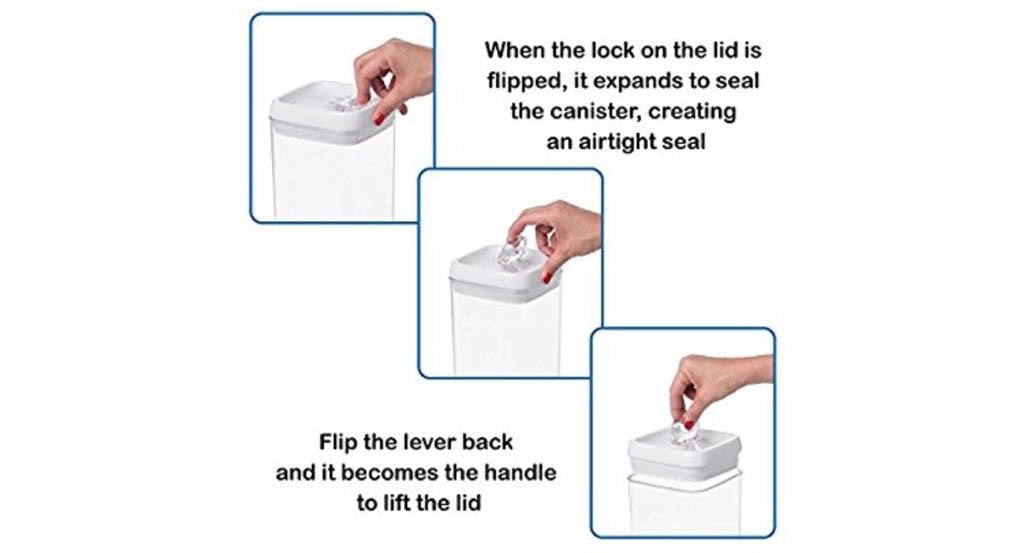 When the lock on the lid is flipped, it expands to seal the canister, creating an airtight seal

Flip the lever back and it becomes the handle to lift the lid